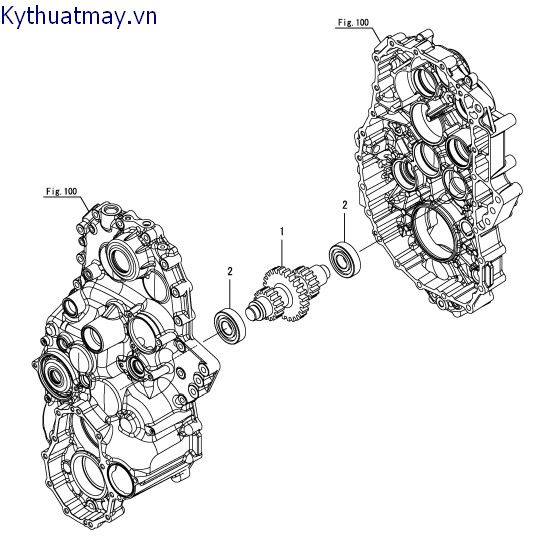 Kythuatmay.vn

Fig. 100

Fig. 100

2

1

2